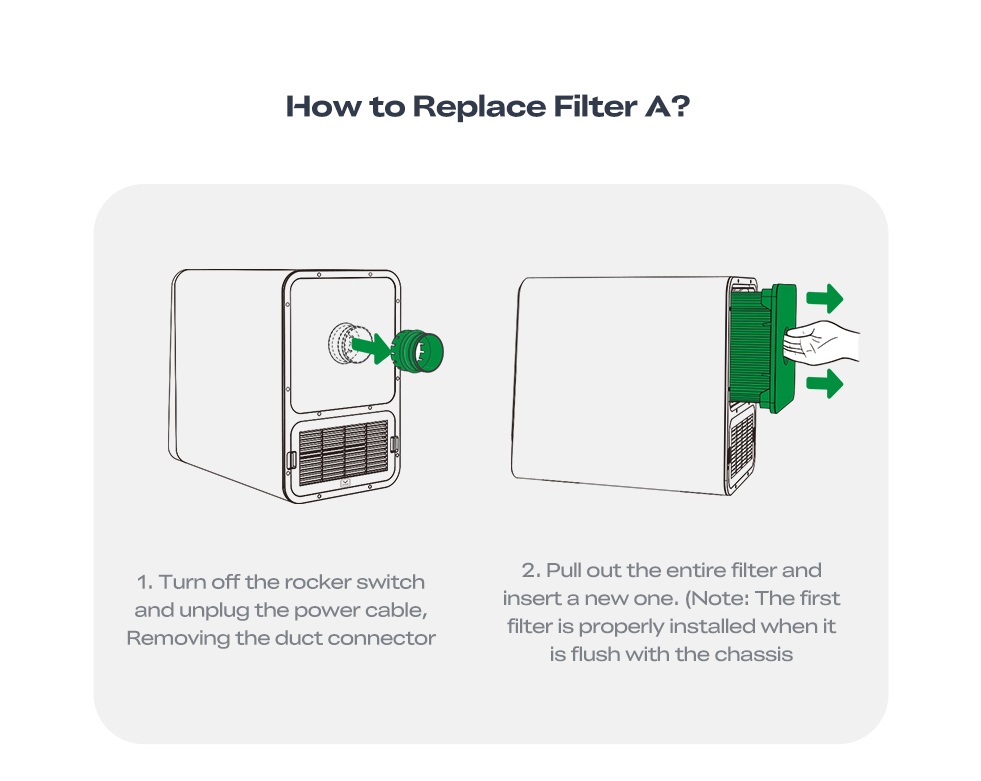 How to Replace Filter A?

1. Turn off the rocker switch and unplug the power cable, Removing the duct connector

2. Pull out the entire filter and insert a new one. (Note: The first filter is properly installed when it is flush with the chassis